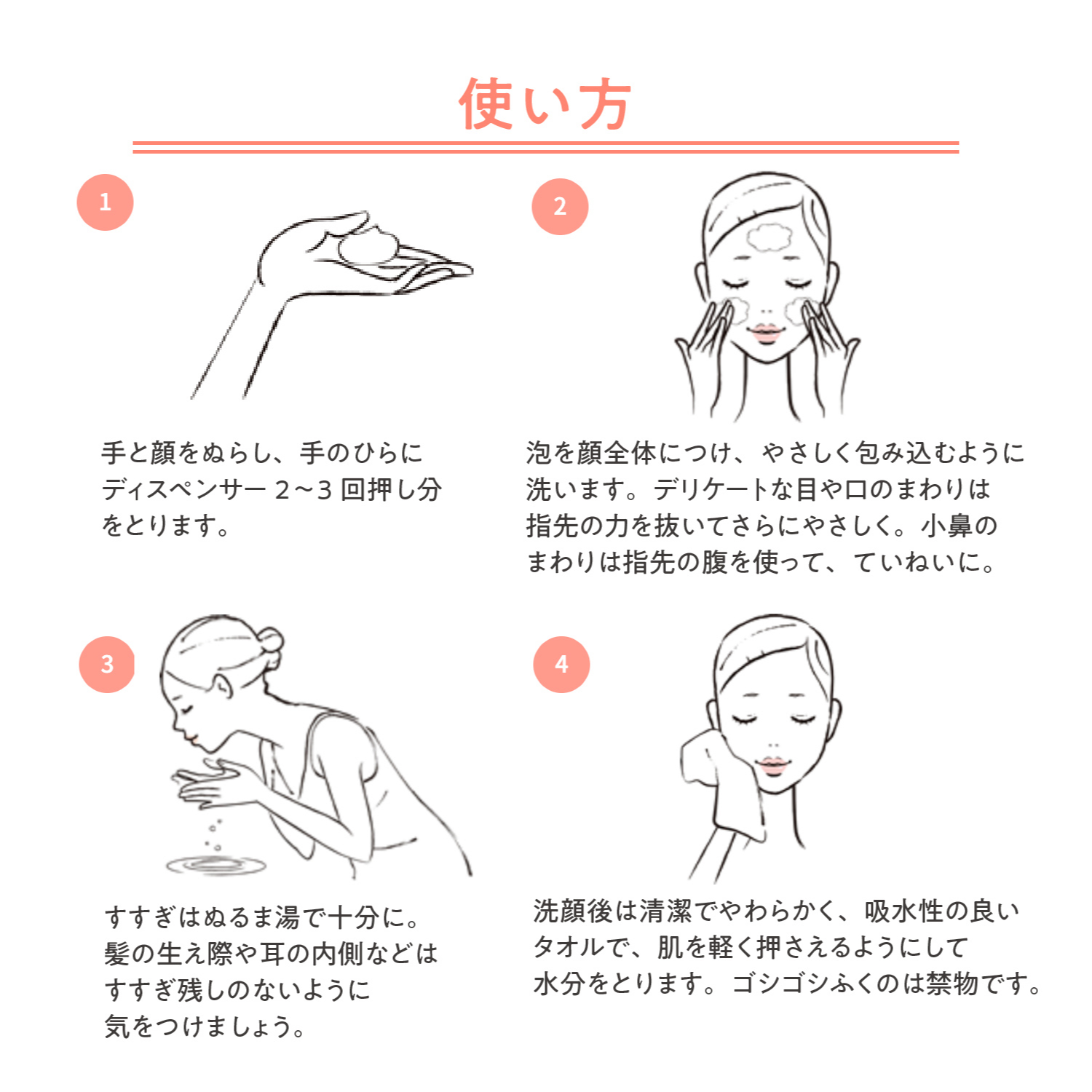 使い方

1

手と顔をぬらし、手のひらにディスペンサー 2～3 回押し分をとります。

2

泡を顔全体につけ、やさしく包み込むように洗います。デリケートな目や口のまわりは指先の力を抜いてさらにやさしく。小鼻のまわりは指先の腹を使って、ていねいに。

3

すすぎはぬるま湯で十分に。髪の生え際や耳の内側などはすすぎ残しのないように気をつけましょう。

4

洗顔後は清潔でやわらかく、吸水性の良いタオルで、肌を軽く押さえるようにして水分をとります。ゴシゴシふくのは禁物です。